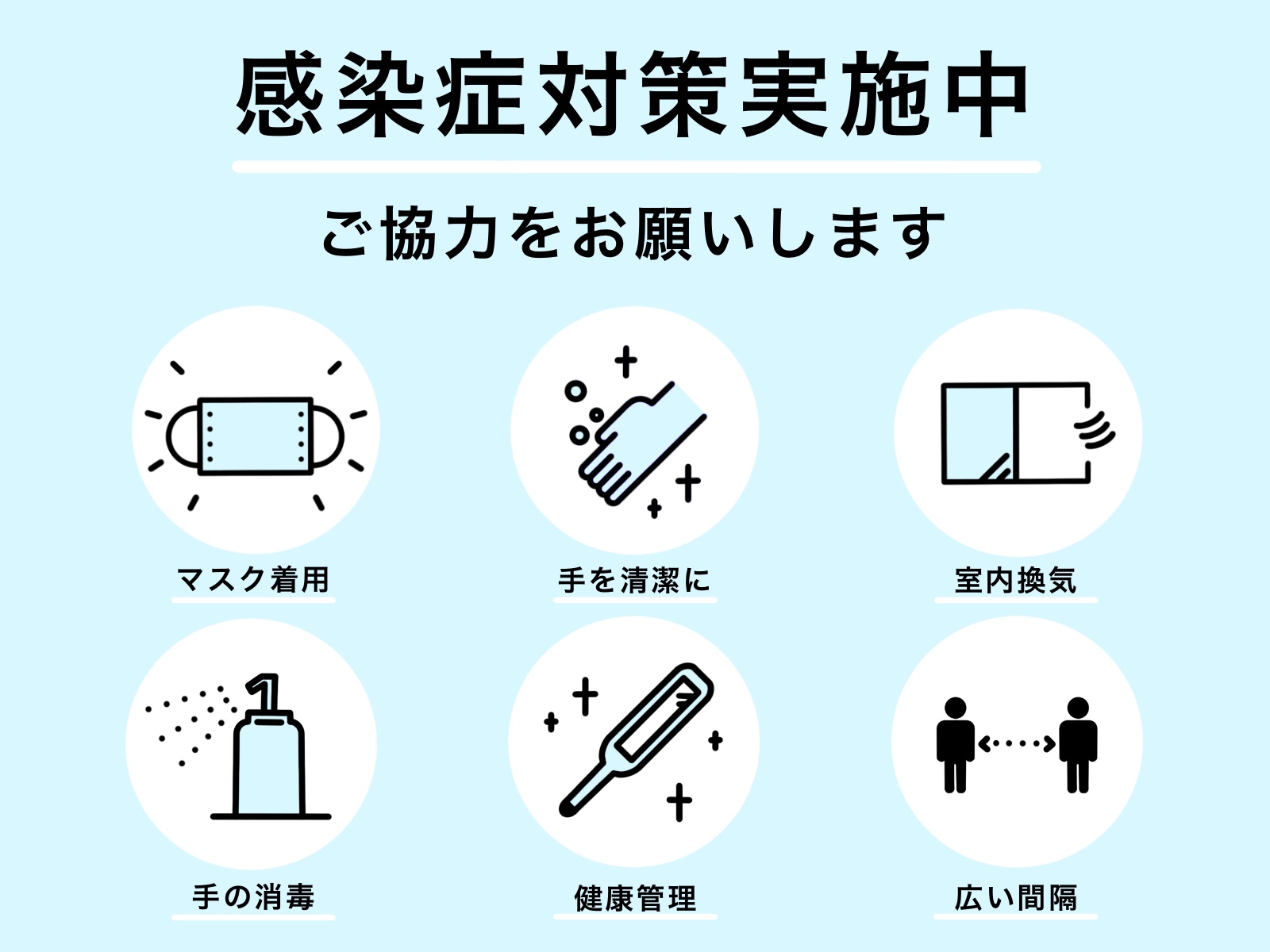 感染症対策実施中

ご協力をお願いします

マスク着用

手を清潔に

室内換気

手の消毒

健康管理

広い間隔